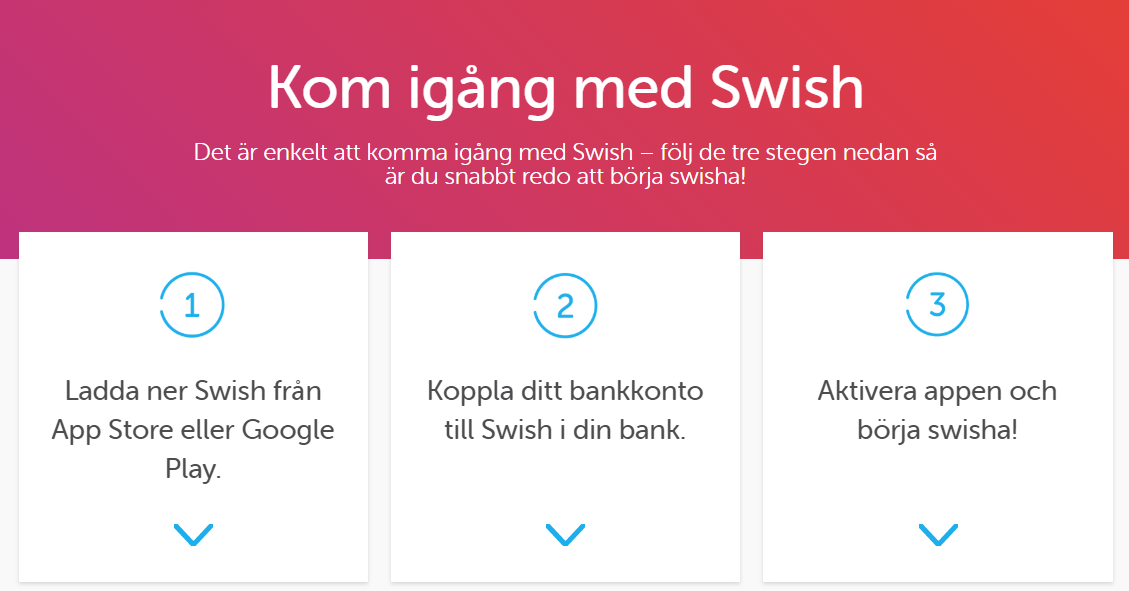 Kom igång med Swish

Det är enkelt att komma igång med Swish – följ de tre stegen nedan så är du snabbt redo att börja swisha!

1

Ladda ner Swish från App Store eller Google Play.

2

Koppla ditt bankkonto till Swish i din bank.

3

Aktivera appen och börja swisha!